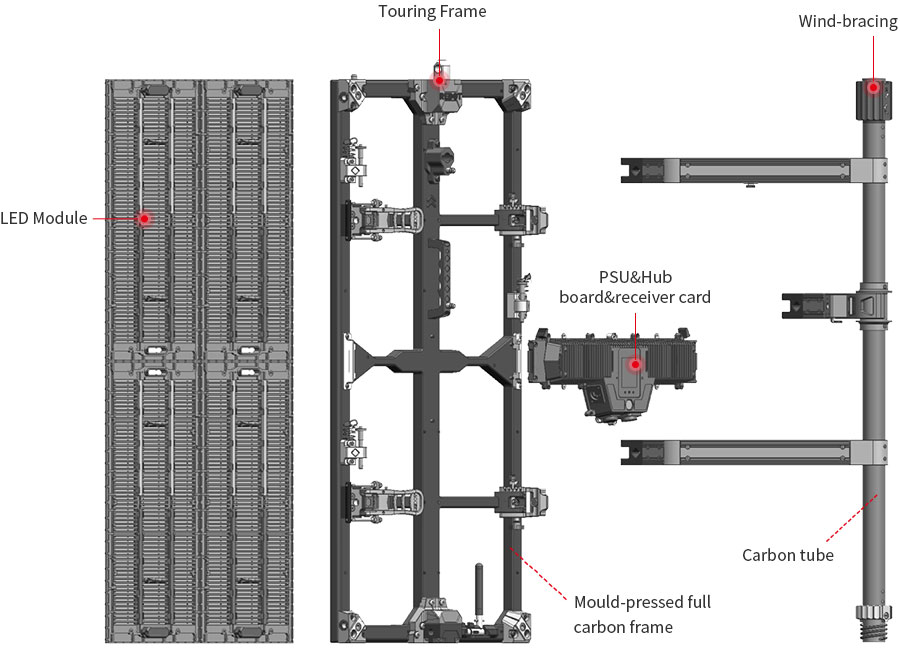 Touring Frame

Wind-bracing

LED Module

PSU&Hub board&receiver card

Carbon tube

Mould-pressed full carbon frame